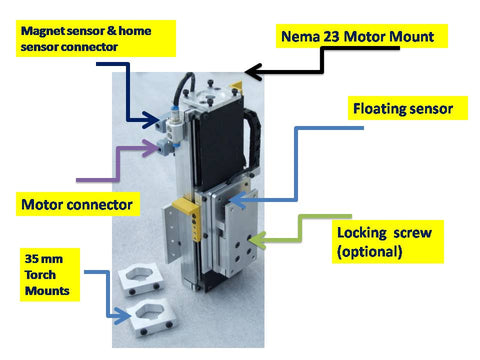 Magnet sensor & home sensor connector

Nema 23 Motor Mount

Floating sensor

Motor connector

Locking screw (optional)

35 mm Torch Mounts